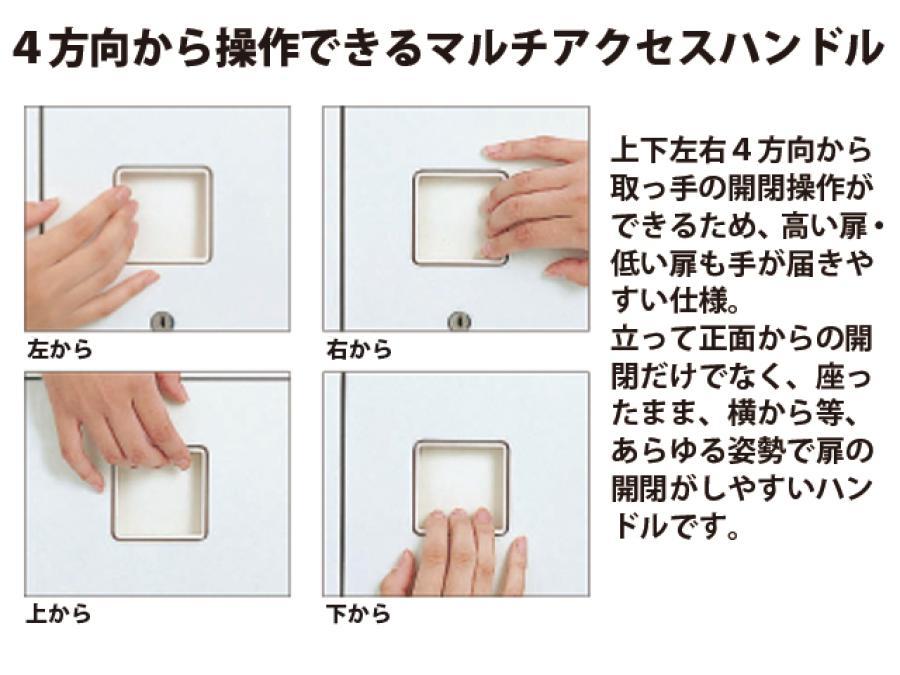 4方向から操作できるマルチアクセスハンドル

左から

右から

上から

下から

上下左右4方向から取っ手の開閉操作ができるため、高い扉・低い扉も手が届きやすい仕様。
立って正面からの開閉だけでなく、座ったまま、横から等、あらゆる姿勢で扉の開閉がしやすいハンドルです。