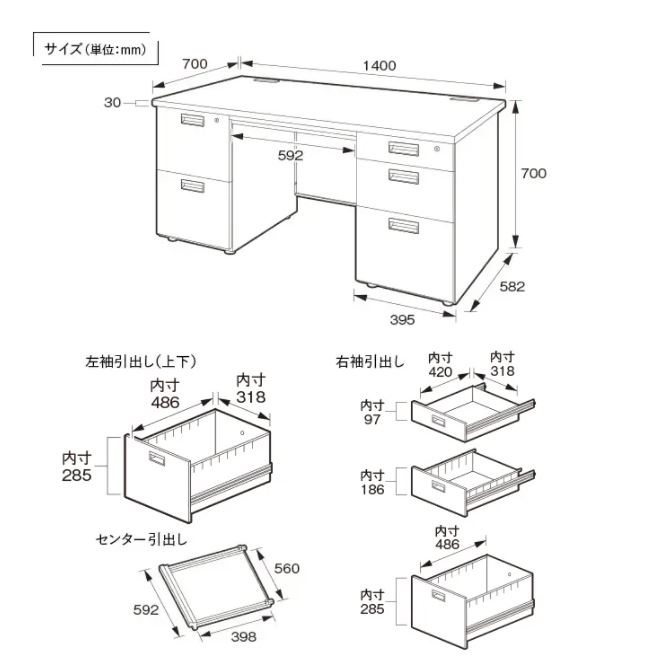 サイズ（単位：mm）

700
1400
30
592
700
582
395

左袖引出し（上下）
内寸
486
内寸
318
内寸
285

センター引出し
560
592
398

右袖引出し
内寸
420
内寸
318
内寸
97
内寸
186
内寸
486
内寸
285