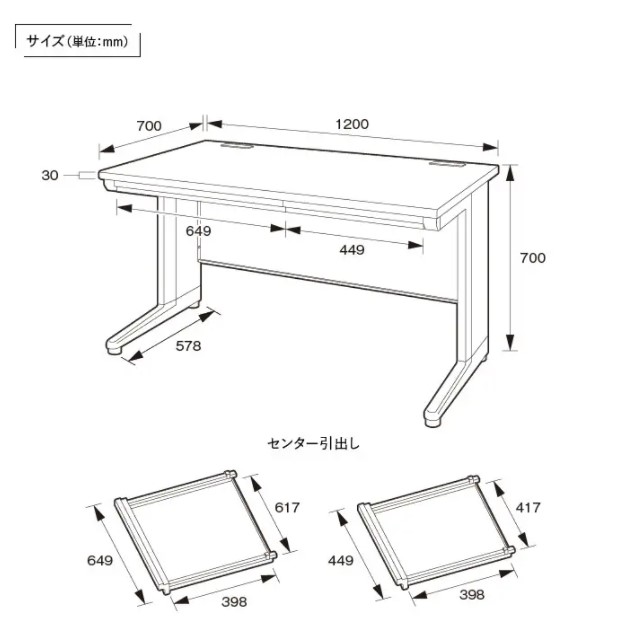 サイズ（単位:mm）

700
1200
30
649
449
700
578

センター引出し

617
649
398
417
449
398