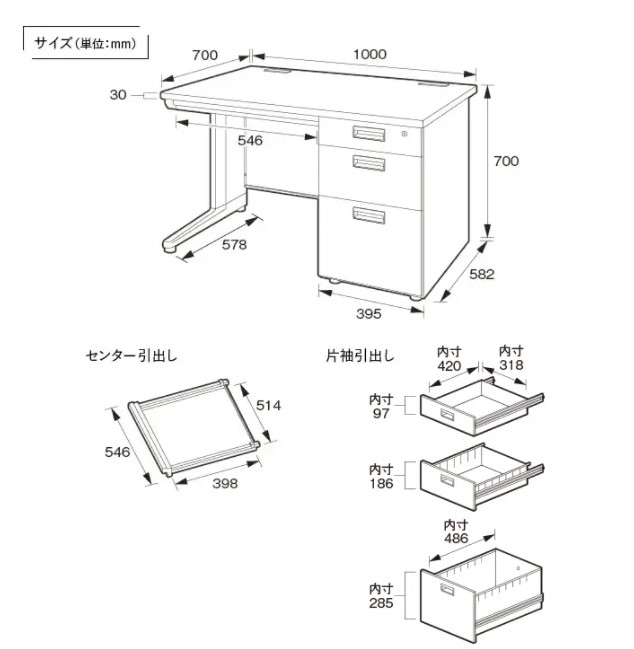 サイズ（単位：mm）

700
1000
30
546
700
578
582
395

センター引出し
514
546
398

片袖引出し
内寸
420
内寸
318
内寸
97
内寸
186
内寸
486
内寸
285