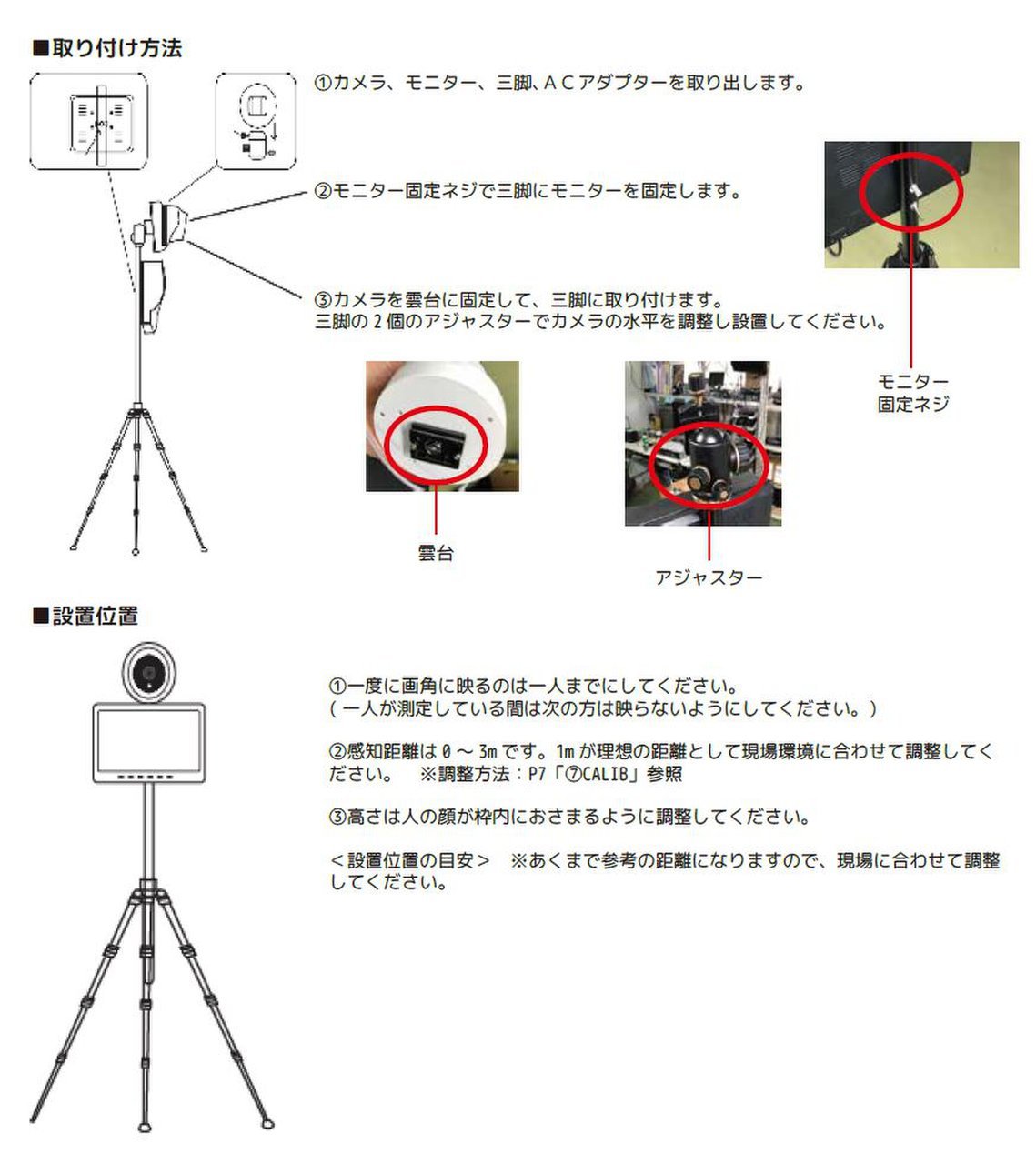 ■取り付け方法

①カメラ、モニター、三脚、ＡＣアダプターを取り出します。

②モニター固定ネジで三脚にモニターを固定します。

③カメラを雲台に固定して、三脚に取り付けます。
三脚の 2 個のアジャスターでカメラの水平を調整し設置してください。

モニター
固定ネジ

雲台

アジャスター

■設置位置

①一度に画角に映るのは一人までにしてください。
( 一人が測定している間は次の方は映らないようにしてください。)

②感知距離は 0 ～ 3m です。1m が理想の距離として現場環境に合わせて調整してください。　※調整方法：P7「⑦CALIB」参照

③高さは人の顔が枠内におさまるように調整してください。

＜設置位置の目安＞　※あくまで参考の距離になりますので、現場に合わせて調整してください。