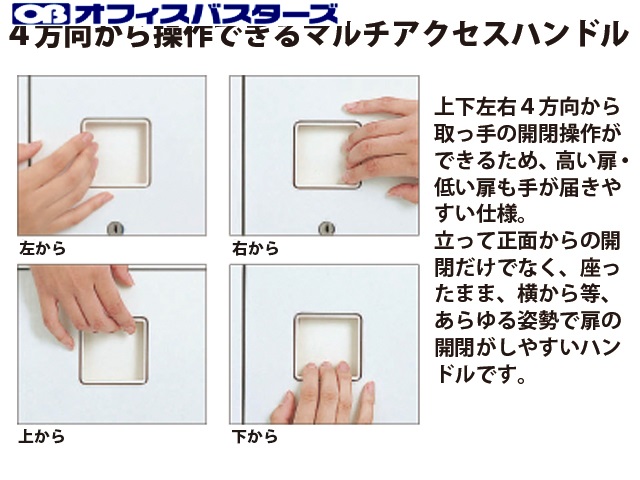 OB オフィスバスターズ
4方向から操作できるマルチアクセスハンドル

左から

右から

上から

下から

上下左右4方向から取っ手の開閉操作ができるため、高い扉・低い扉も手が届きやすい仕様。
立って正面からの開閉だけでなく、座ったまま、横から等、あらゆる姿勢で扉の開閉がしやすいハンドルです。