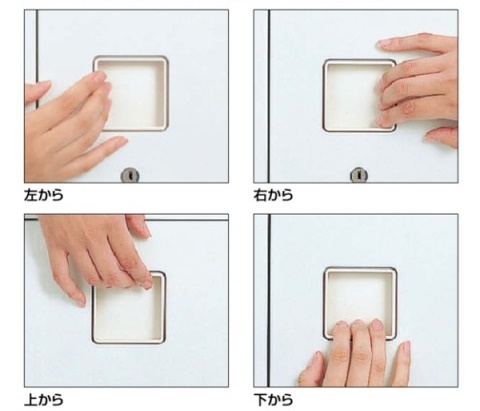 左から

右から

上から

下から