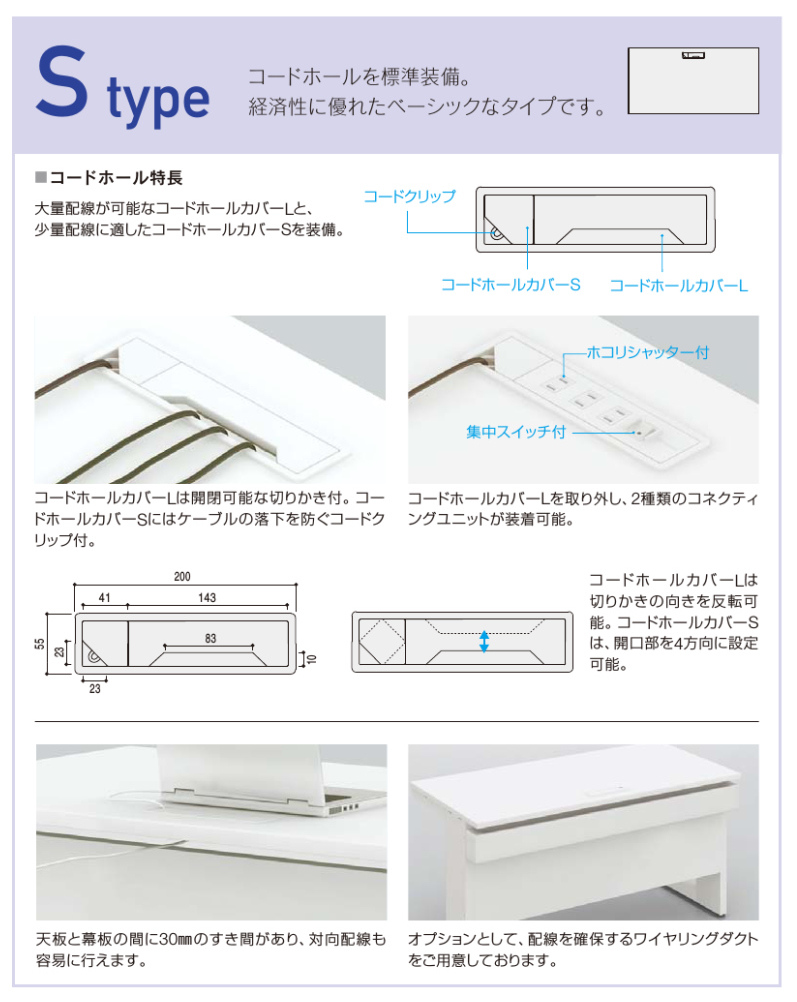 S type

コードホールを標準装備。
経済性に優れたベーシックなタイプです。

■コードホール特長

大量配線が可能なコードホールカバーLと、少量配線に適したコードホールカバーSを装備。

コードクリップ

コードホールカバーS

コードホールカバーL

ホコリシャッター付

集中スイッチ付

コードホールカバーLは開閉可能な切りかき付。コードホールカバーSにはケーブルの落下を防ぐコードクリップ付。

コードホールカバーLを取り外し、2種類のコネクティングユニットが装着可能。

200

41

143

55

23

83

10

23

コードホールカバーLは切りかきの向きを反転可能。コードホールカバーSは、開口部を4方向に設定可能。

天板と幕板の間に30㎜のすき間があり、対向配線も容易に行えます。

オプションとして、配線を確保するワイヤリングダクトをご用意しております。