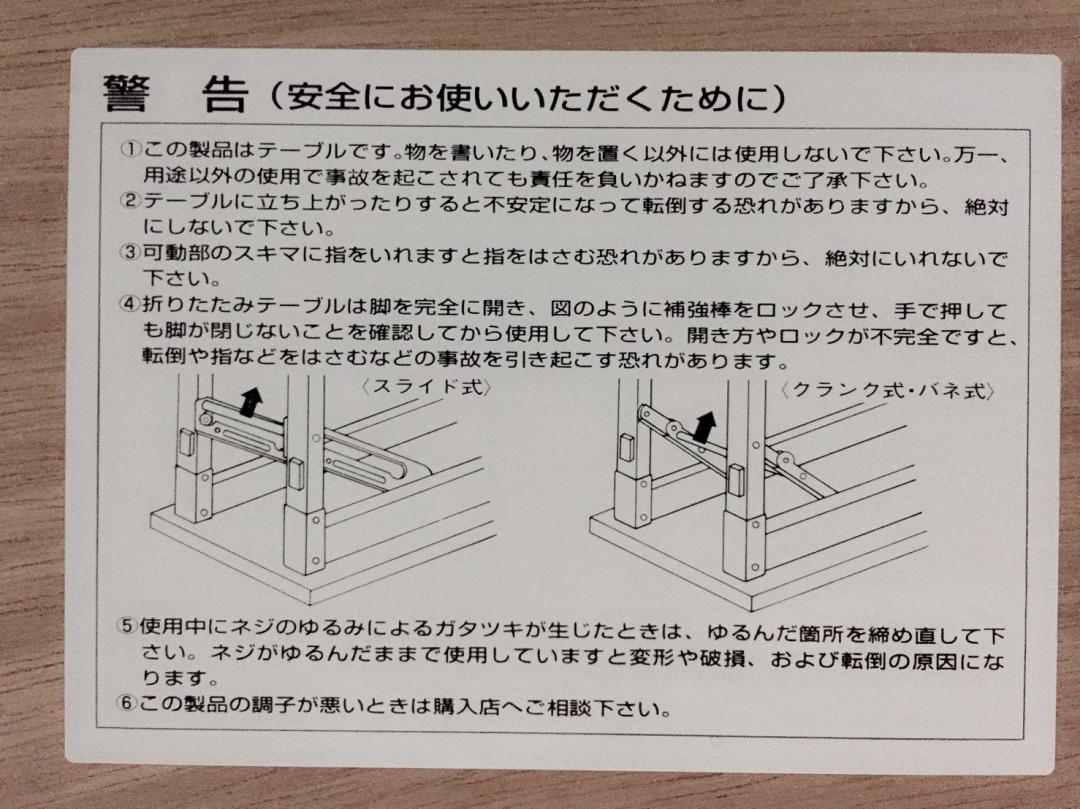 警　告（安全にお使いいただくために）

①この製品はテーブルです。物を書いたり、物を置く以外には使用しないで下さい。万一、用途以外の使用で事故を起こされても責任を負いかねますのでご了承下さい。
②テーブルに立ち上がったりすると不安定になって転倒する恐れがありますから、絶対にしないで下さい。
③可動部のスキマに指をいれますと指をはさむ恐れがありますから、絶対にいれないで下さい。
④折りたたみテーブルは脚を完全に開き、図のように補強棒をロックさせ、手で押しても脚が閉じないことを確認してから使用して下さい。開き方やロックが不完全ですと、転倒や指などをはさむなどの事故を引き起こす恐れがあります。

〈スライド式〉

〈クランク式・バネ式〉

⑤使用中にネジのゆるみによるガタツキが生じたときは、ゆるんだ箇所を締め直して下さい。ネジがゆるんだままで使用していますと変形や破損、および転倒の原因になります。
⑥この製品の調子が悪いときは購入店へご相談下さい。