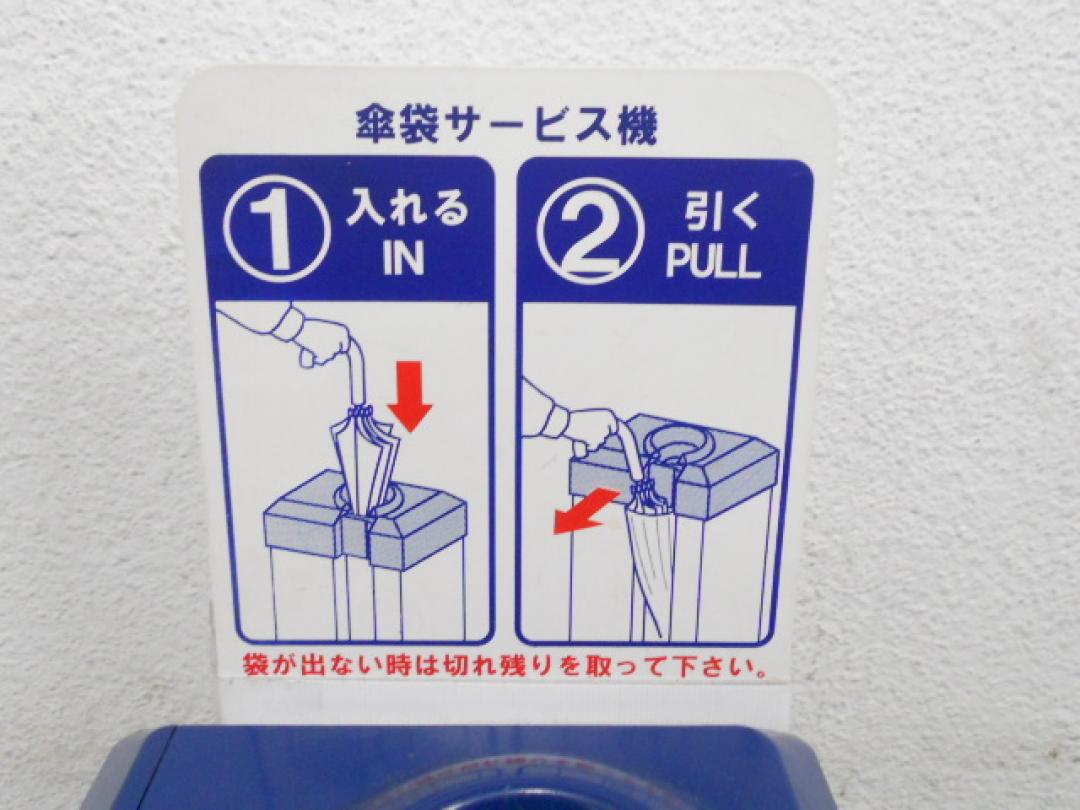 傘袋サービス機

① 入れる IN

② 引く PULL

袋が出ない時は切れ残りを取って下さい。